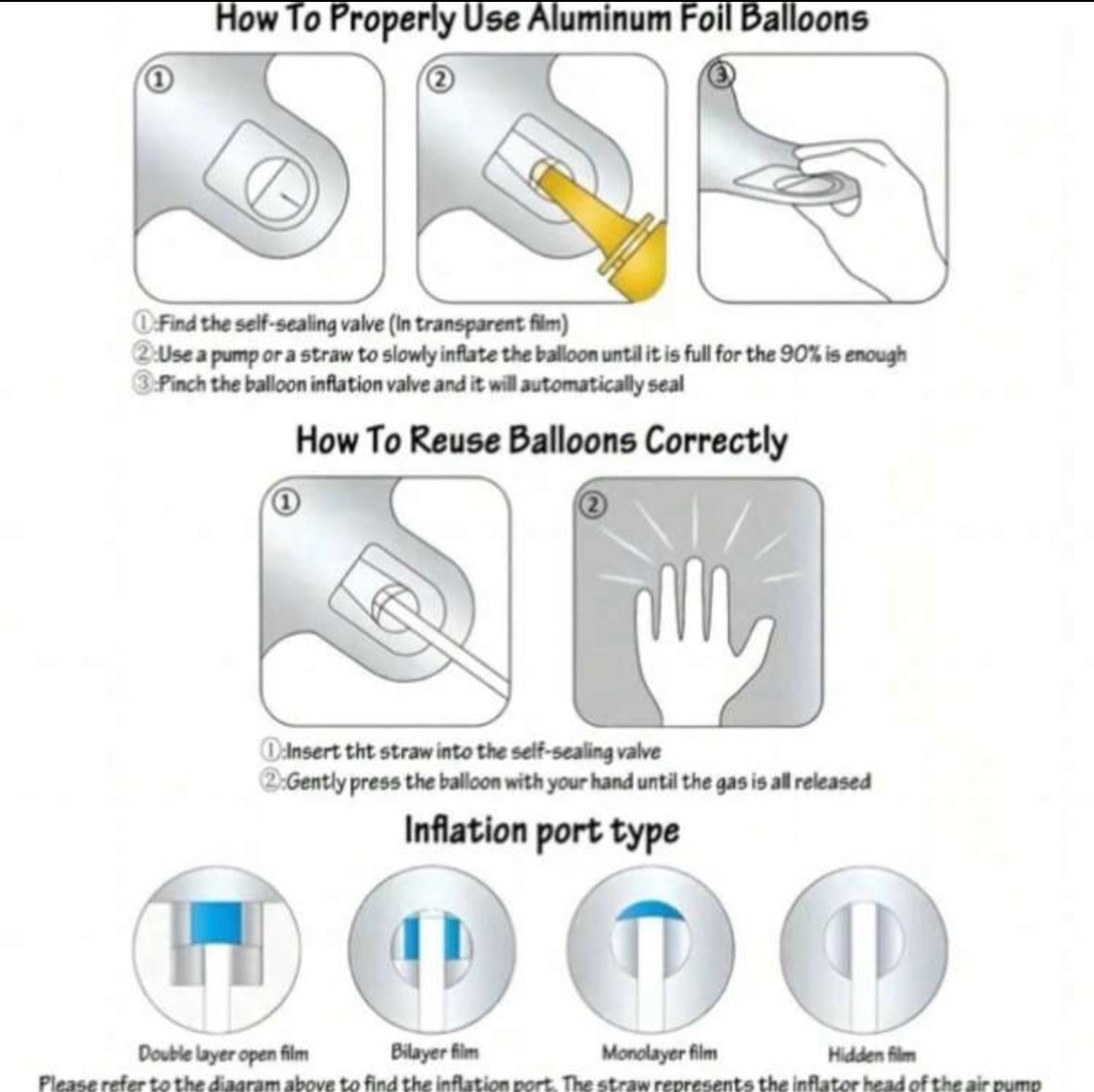 How To Properly Use Aluminum Foil Balloons

①

②

③

①:Find the self-sealing valve (In transparent film)
②:Use a pump or a straw to slowly inflate the balloon until it is full for the 90% is enough
③:Pinch the balloon inflation valve and it will automatically seal

How To Reuse Balloons Correctly

①

②

①:Insert tht straw into the self-sealing valve
②:Gently press the balloon with your hand until the gas is all released

Inflation port type

Double layer open film

Bilayer film

Monolayer film

Hidden film

Please refer to the diagram above to find the inflation port. The straw represents the inflator head of the air pump